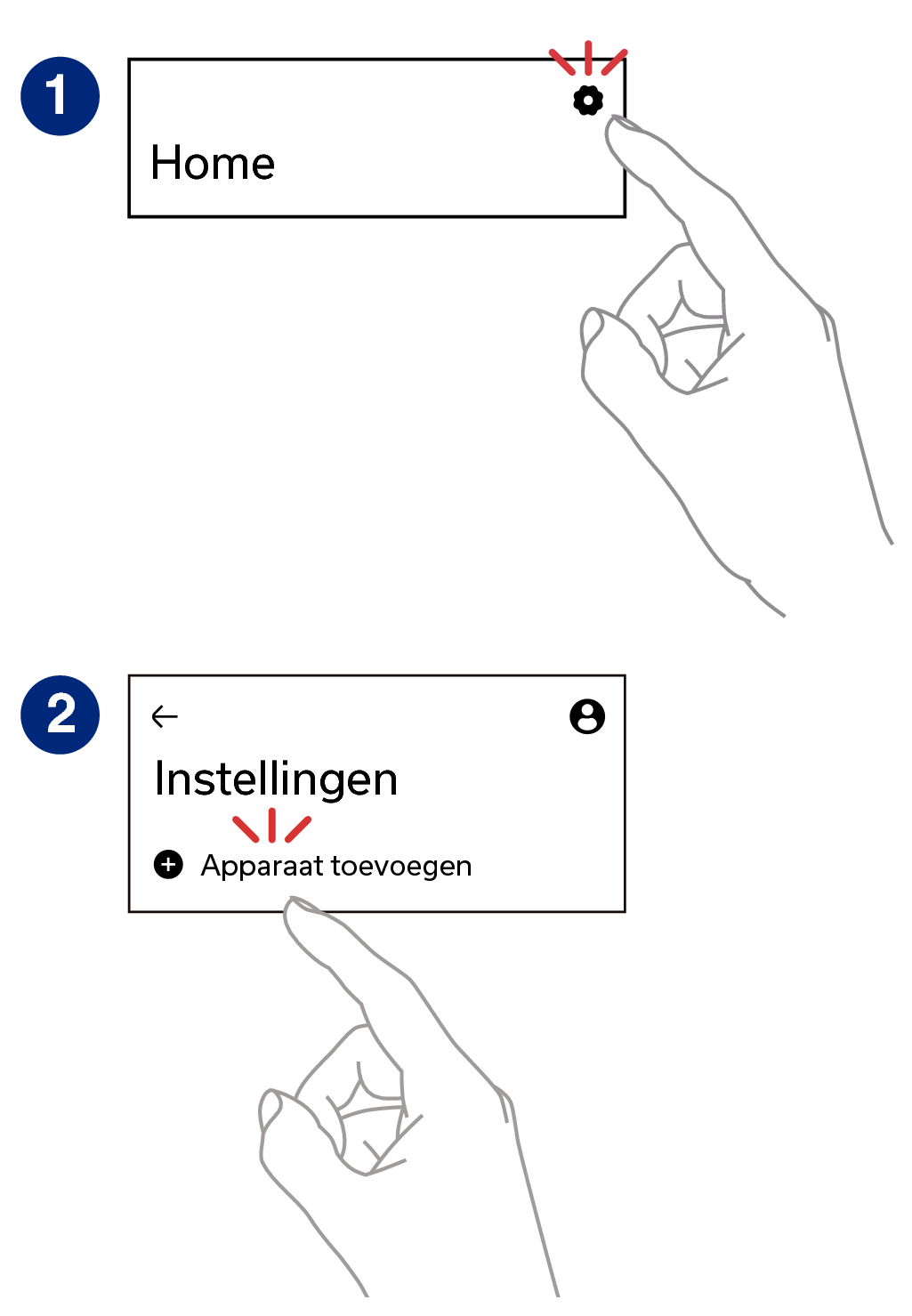 1

Home

2

Instellingen

Apparaat toevoegen